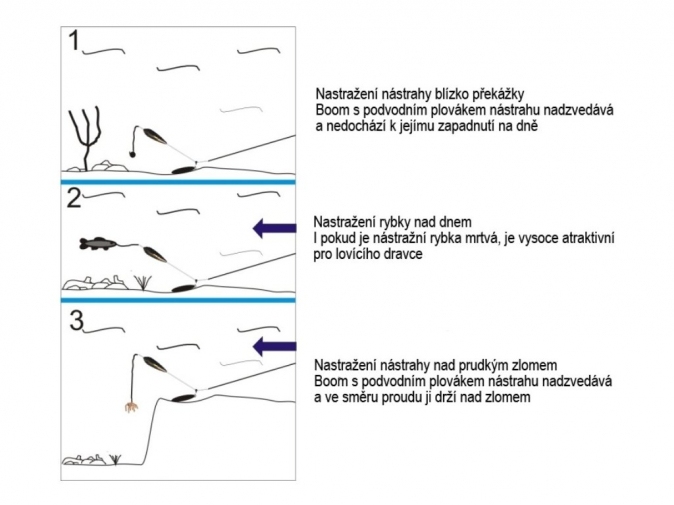 1

Nastražení nástrahy blízko překážky
Boom s podvodním plovákem nástrahu nadzvedává a nedochází k jejímu zapadnutí na dně

2

Nastražení rybky nad dnem
I pokud je nástražní rybka mrtvá, je vysoce atraktivní pro lovícího dravce

3

Nastražení nástrahy nad prudkým zlomem
Boom s podvodním plovákem nástrahu nadzvedává a ve směru proudu ji drží nad zlomem